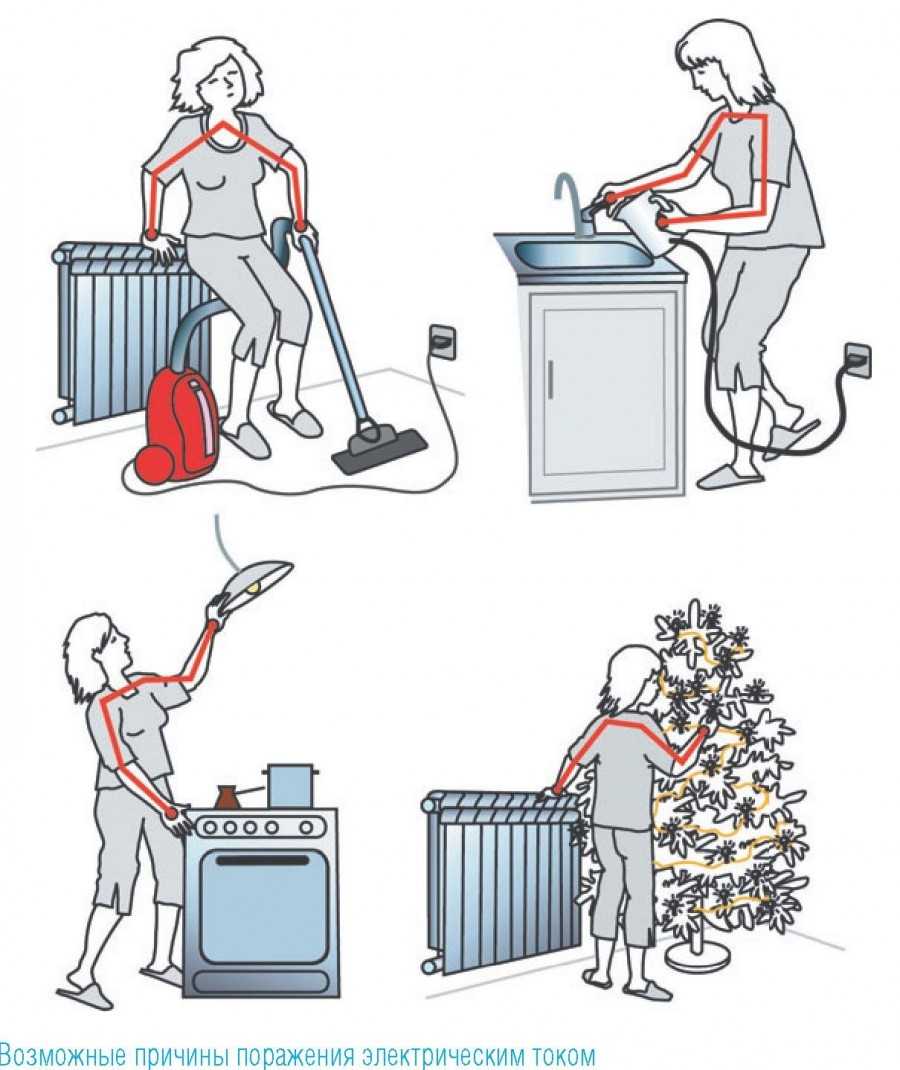 Возможные причины поражения электрическим током